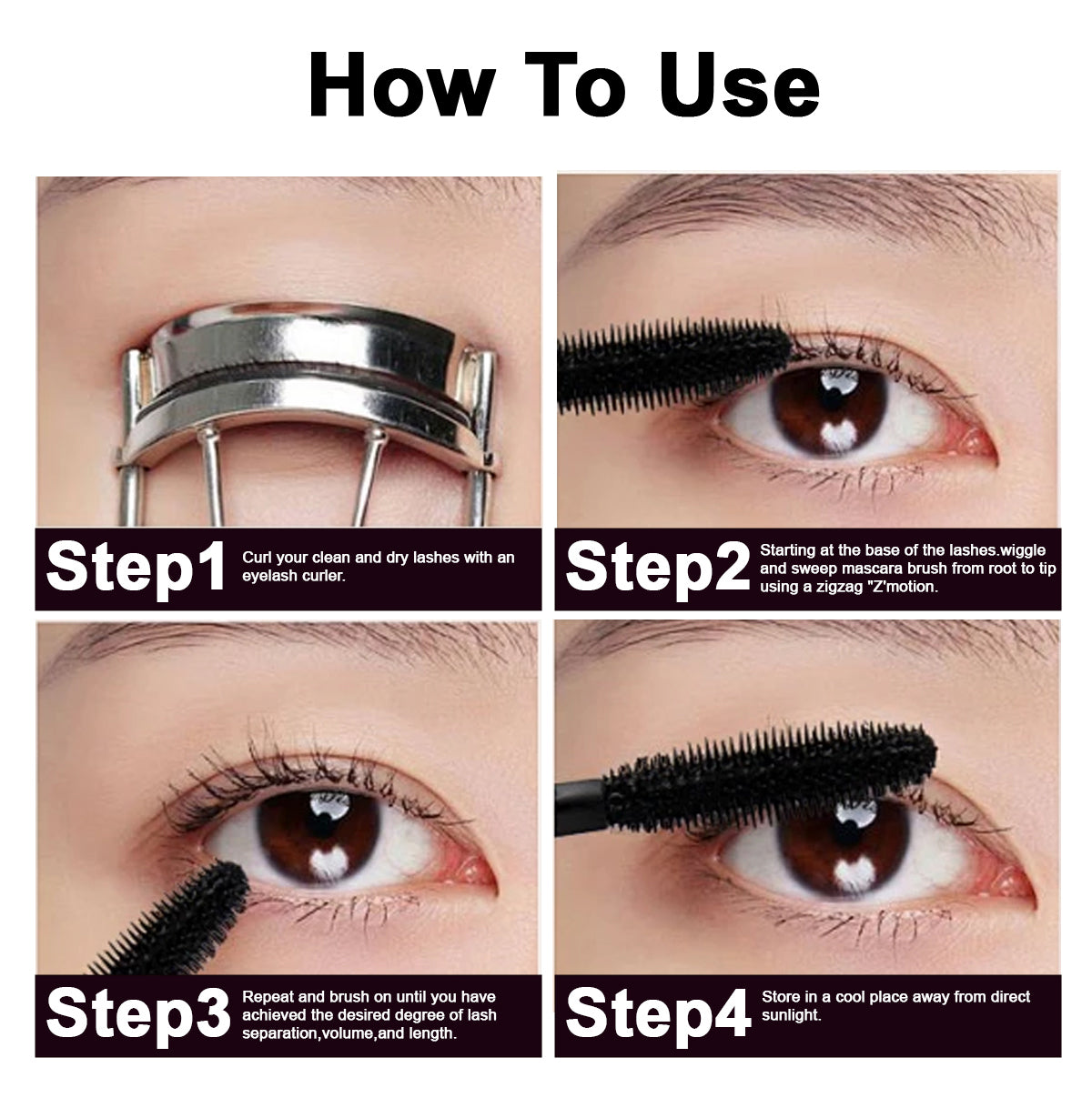 How To Use

Step1 Curl your clean and dry lashes with an eyelash curler.

Step2 Starting at the base of the lashes.wiggle and sweep mascara brush from root to tip using a zigzag "Z'motion.

Step3 Repeat and brush on until you have achieved the desired degree of lash separation,volume,and length.

Step4 Store in a cool place away from direct sunlight.