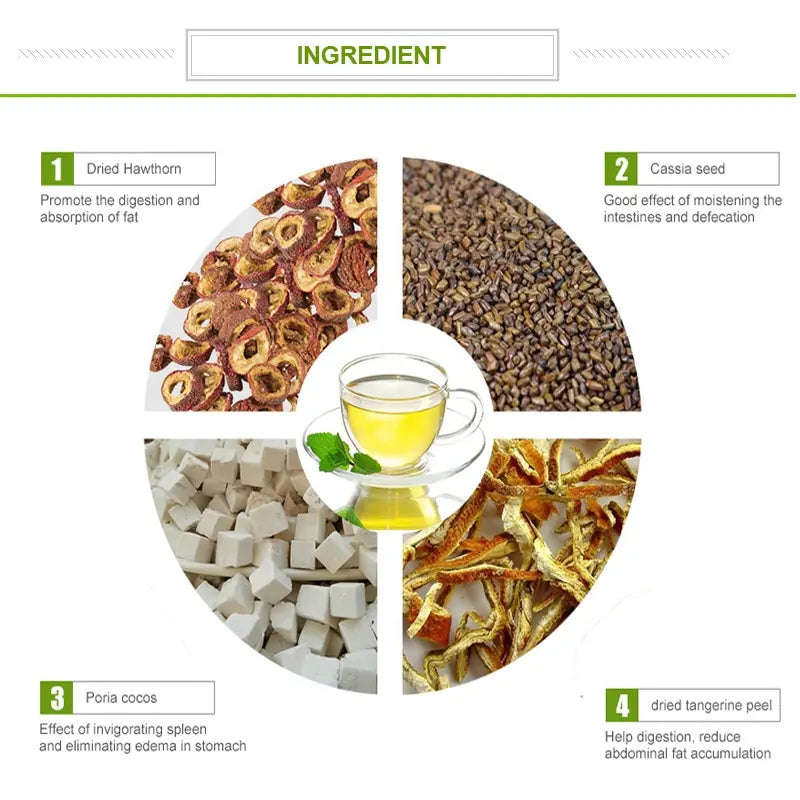 INGREDIENT

1 Dried Hawthorn

Promote the digestion and absorption of fat

2 Cassia seed

Good effect of moistening the intestines and defecation

3 Poria cocos

Effect of invigorating spleen and eliminating edema in stomach

4 dried tangerine peel

Help digestion, reduce abdominal fat accumulation